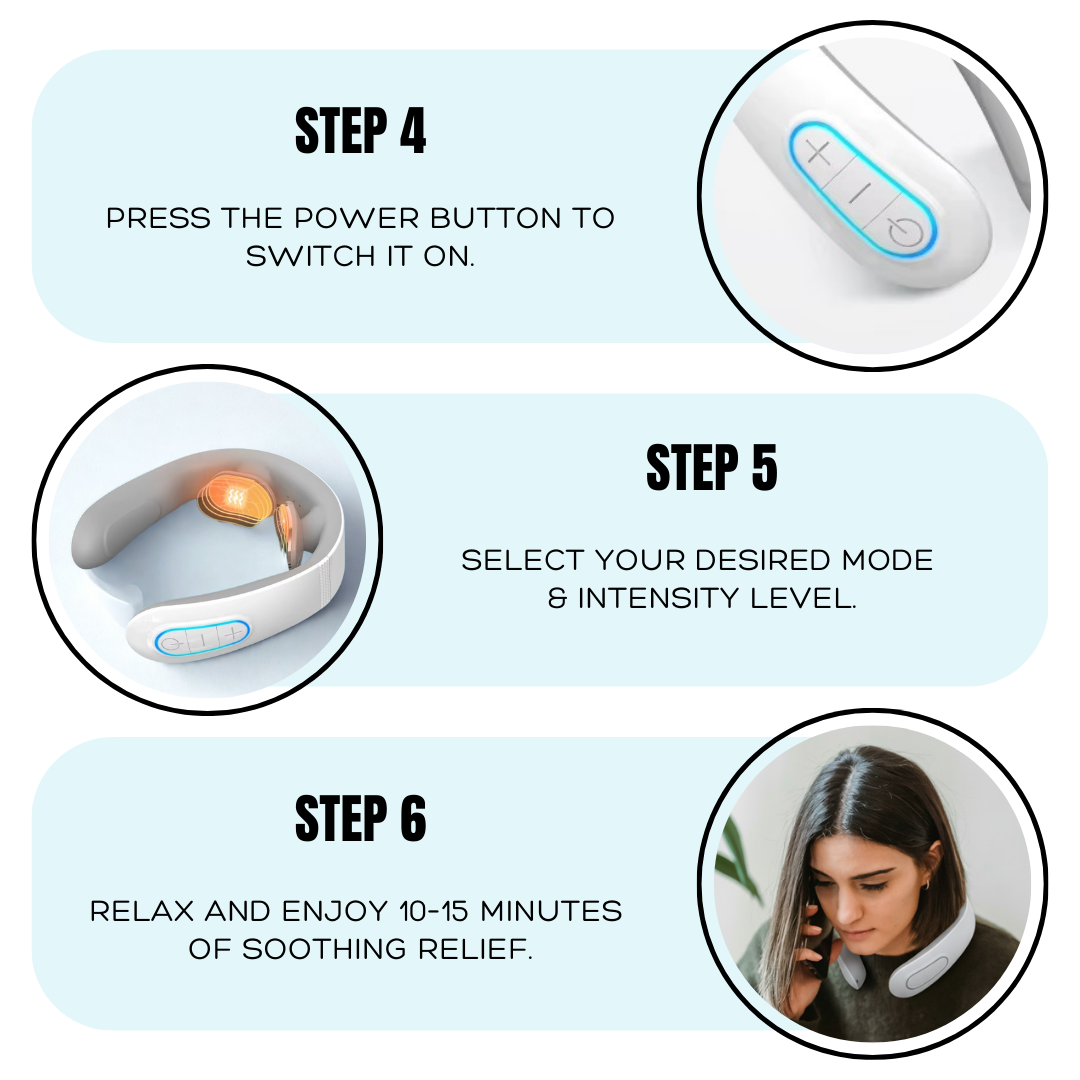 STEP 4

PRESS THE POWER BUTTON TO SWITCH IT ON.

STEP 5

SELECT YOUR DESIRED MODE & INTENSITY LEVEL.

STEP 6

RELAX AND ENJOY 10-15 MINUTES OF SOOTHING RELIEF.