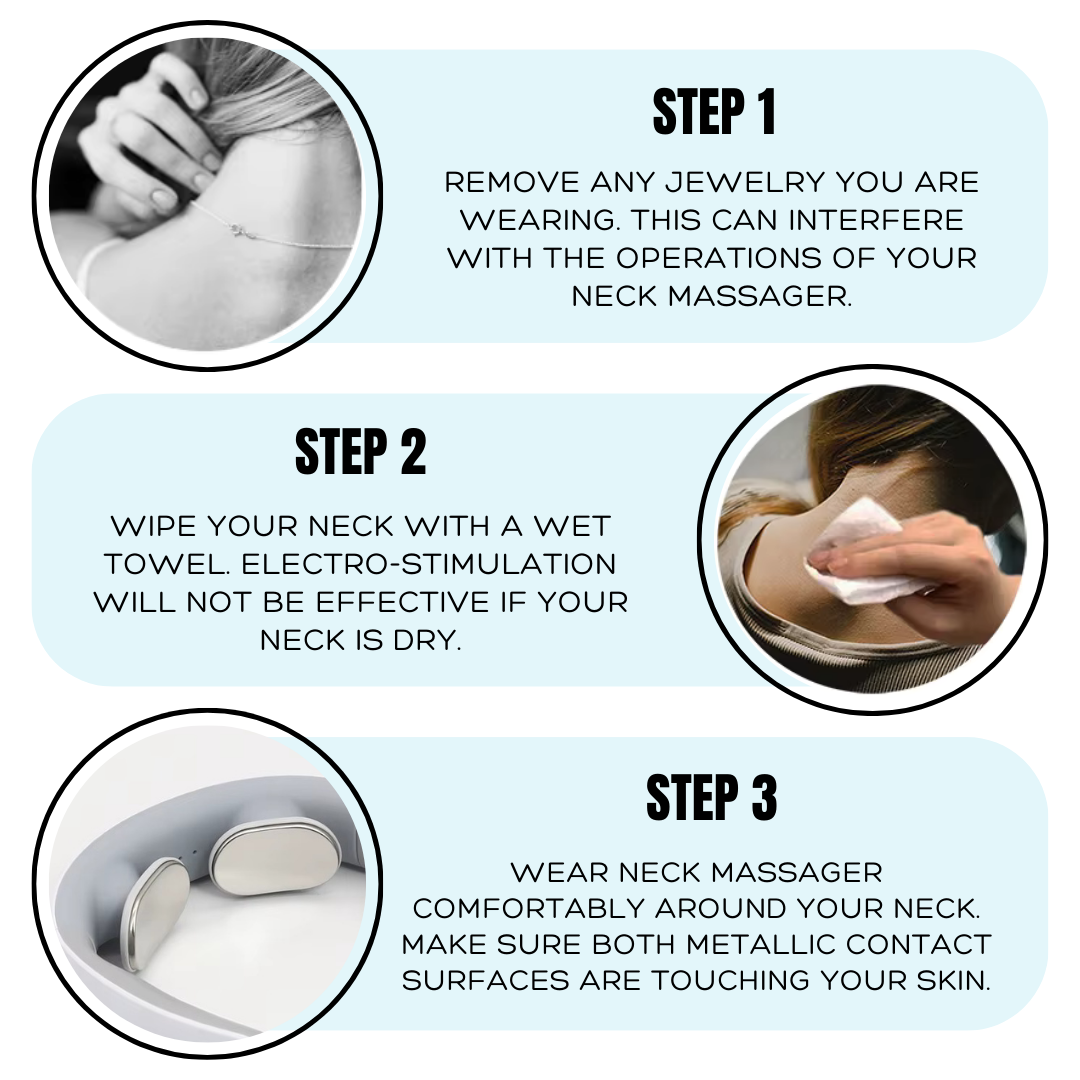 STEP 1

REMOVE ANY JEWELRY YOU ARE WEARING. THIS CAN INTERFERE WITH THE OPERATIONS OF YOUR NECK MASSAGER.

STEP 2

WIPE YOUR NECK WITH A WET TOWEL. ELECTRO-STIMULATION WILL NOT BE EFFECTIVE IF YOUR NECK IS DRY.

STEP 3

WEAR NECK MASSAGER COMFORTABLY AROUND YOUR NECK. MAKE SURE BOTH METALLIC CONTACT SURFACES ARE TOUCHING YOUR SKIN.